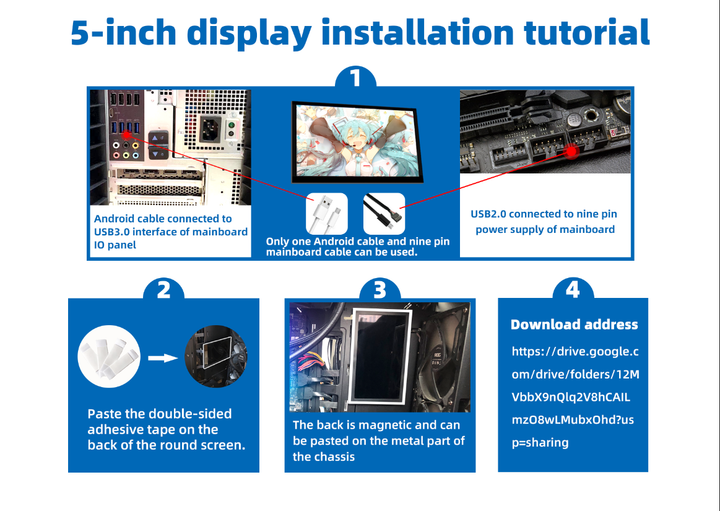 5-inch display installation tutorial

1

Android cable connected to USB3.0 interface of mainboard IO panel

Only one Android cable and nine pin mainboard cable can be used.

USB2.0 connected to nine pin power supply of mainboard

2

Paste the double-sided adhesive tape on the back of the round screen.

3

The back is magnetic and can be pasted on the metal part of the chassis

4

Download address

https://drive.google.com/drive/folders/12MVbbX9nQlq2V8hCAILmzO8wLMubxOhd?usp=sharing